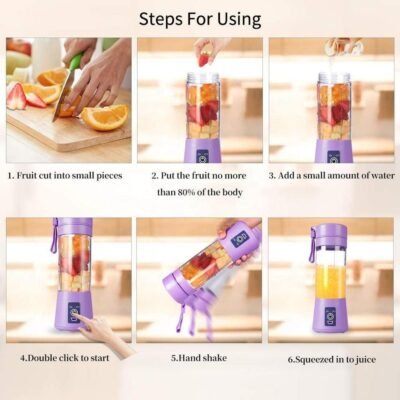 Steps For Using

1. Fruit cut into small pieces

2. Put the fruit no more than 80% of the body

3. Add a small amount of water

4.Double click to start

5.Hand shake

6.Squeezed in to juice