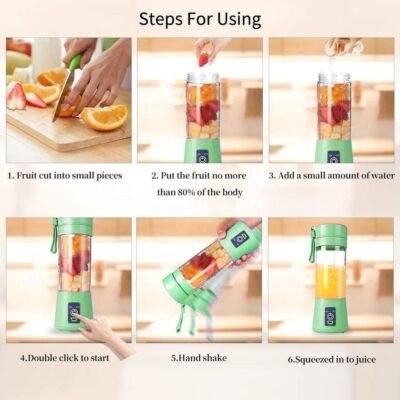 Steps For Using

1. Fruit cut into small pieces

2. Put the fruit no more than 80% of the body

3. Add a small amount of water

4.Double click to start

5.Hand shake

6.Squeezed in to juice