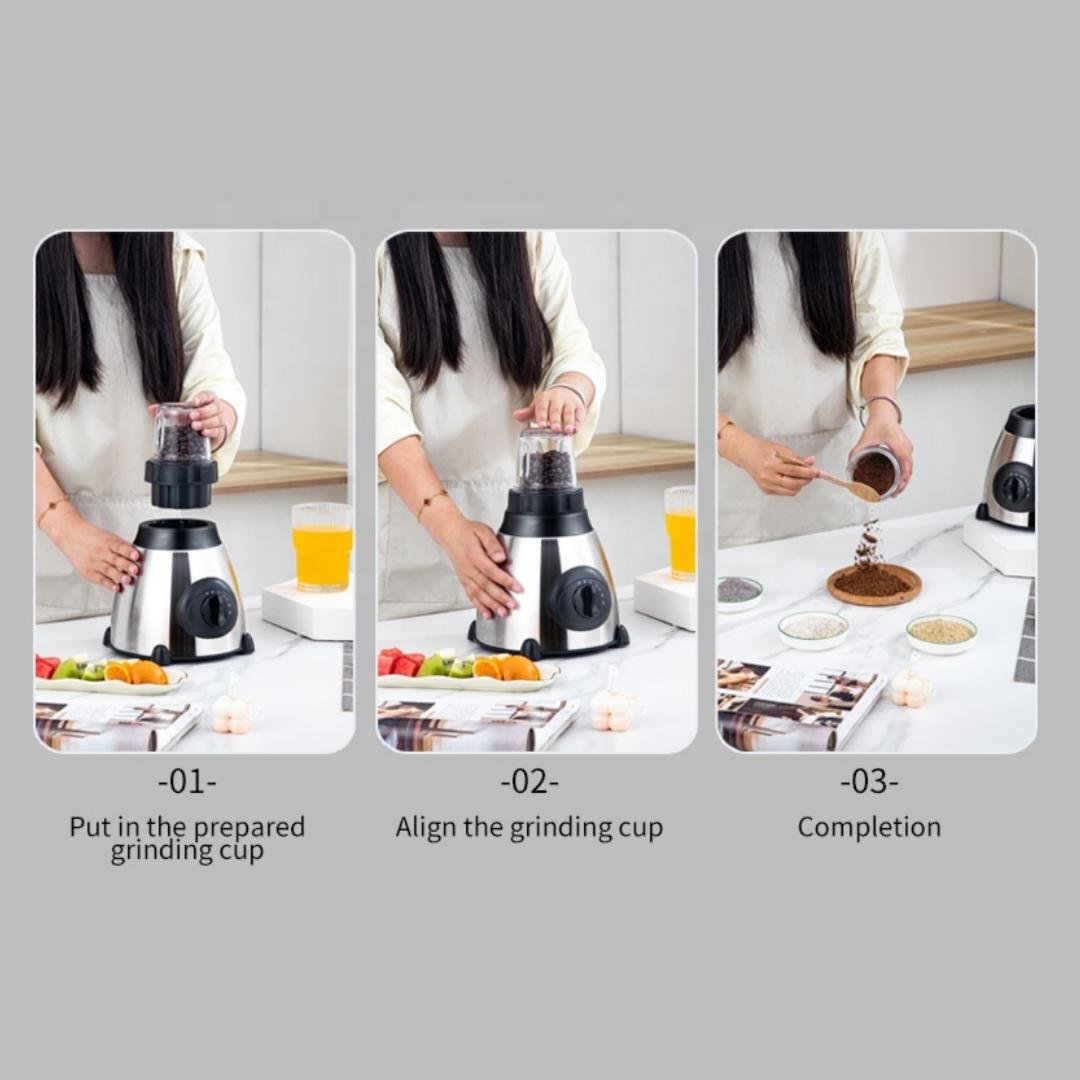 -01-
Put in the prepared grinding cup

-02-
Align the grinding cup

-03-
Completion