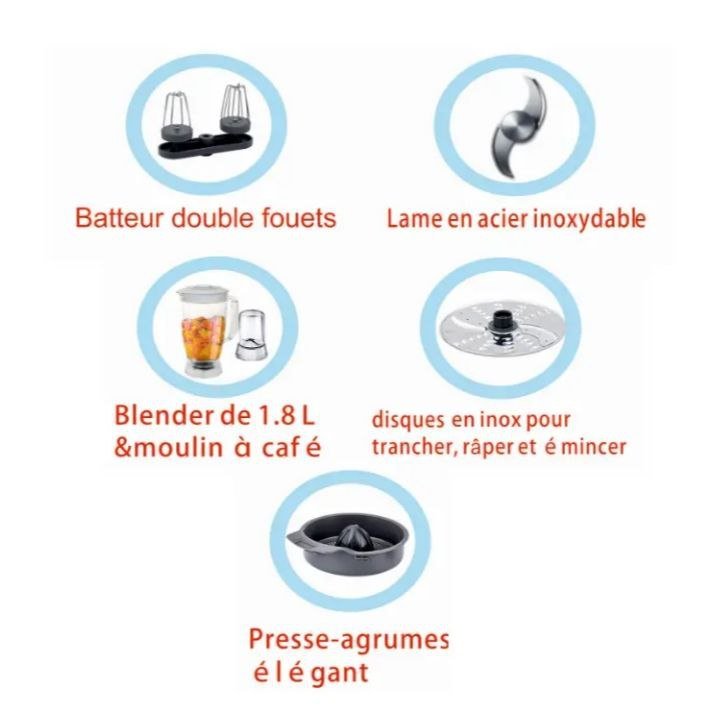 Batteur double fouets

Lame en acier inoxydable

Blender de 1.8 L &moulin à caf é

disques en inox pour trancher, râper et é mincer

Presse-agrumes é l é gant