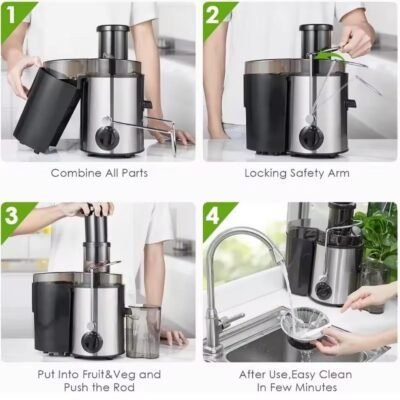 1

Combine All Parts

2

Locking Safety Arm

3

Put Into Fruit&Veg and Push the Rod

4

After Use,Easy Clean In Few Minutes