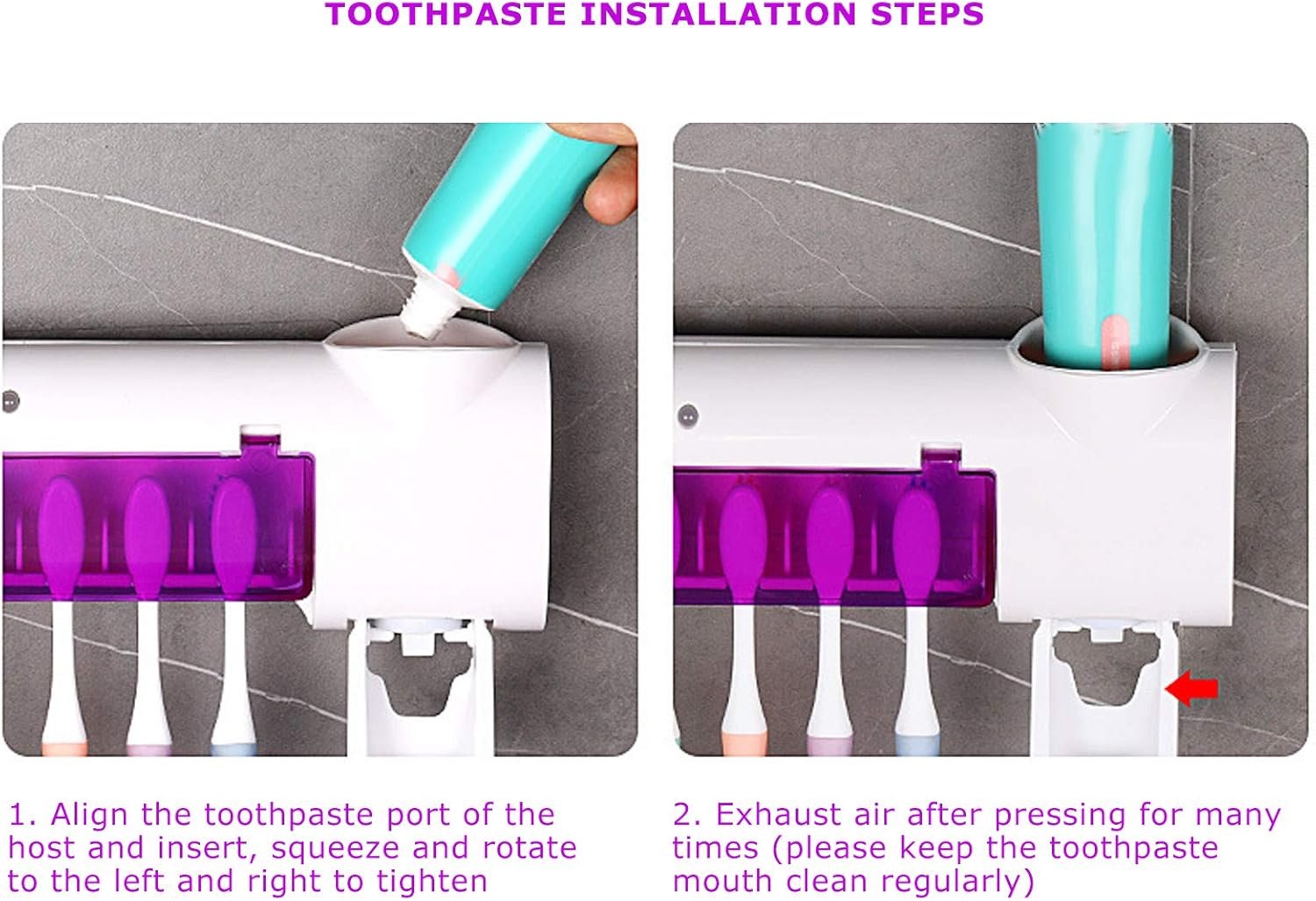 TOOTHPASTE INSTALLATION STEPS

1. Align the toothpaste port of the host and insert, squeeze and rotate to the left and right to tighten

2. Exhaust air after pressing for many times (please keep the toothpaste mouth clean regularly)